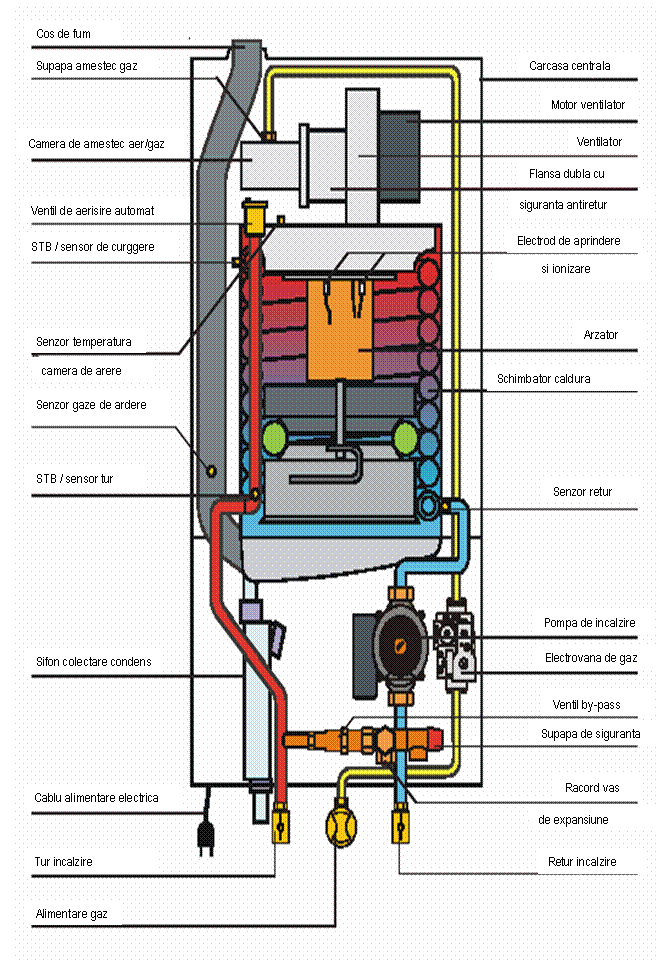 Cos de fum
Supapa amestec gaz
Camera de amestec aer/gaz
Ventil de aerisire automat
STB / sensor de curggere
Senzor temperatura
camera de arere
Senzor gaze de ardere
STB / sensor tur
Sifon colectare condens
Cablu alimentare electrica
Tur incalzire
Alimentare gaz
Carcasa centrala
Motor ventilator
Ventilator
Flansa dubla cu
siguranta antiretur
Electrod de aprindere
si ionizare
Arzator
Schimbator caldura
Senzor retur
Pompa de incalzire
Electrovana de gaz
Ventil by-pass
Supapa de siguranta
Racord vas
de expansiune
Retur incalzire